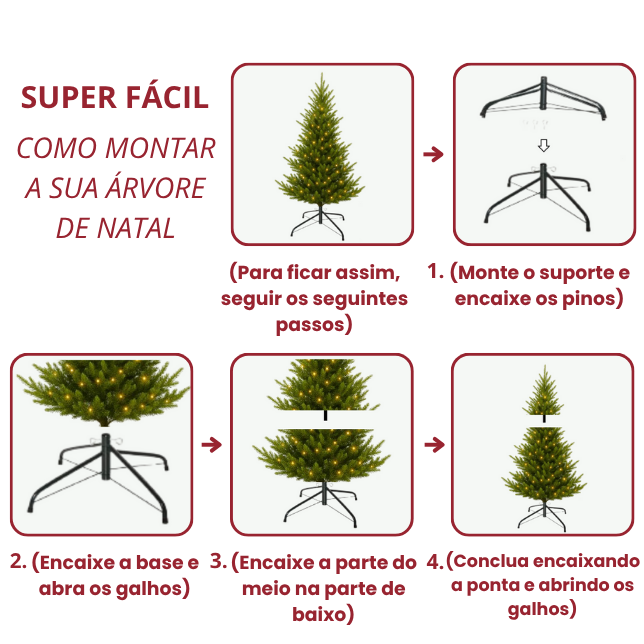 SUPER FÁCIL

COMO MONTAR A SUA ÁRVORE DE NATAL

(Para ficar assim, seguir os seguintes passos)

1. (Monte o suporte e encaixe os pinos)

2. (Encaixe a base e abra os galhos)

3. (Encaixe a parte do meio na parte de baixo)

4. (Conclua encaixando a ponta e abrindo os galhos)